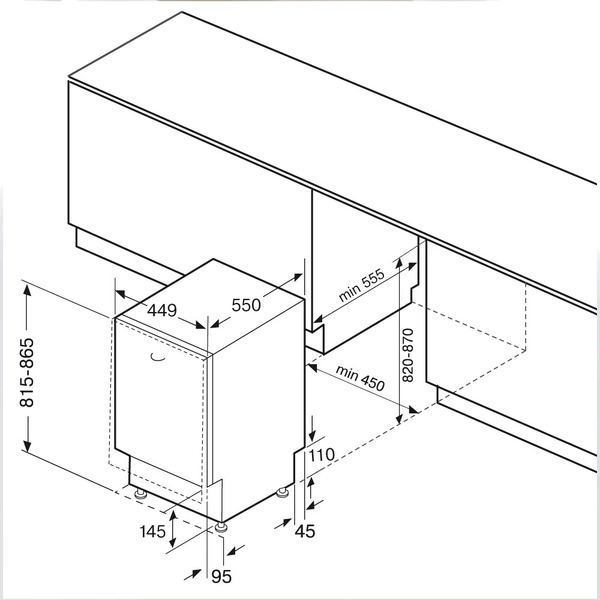 815-865
449
550
min 555
820-870
min 450
110
145
45
95