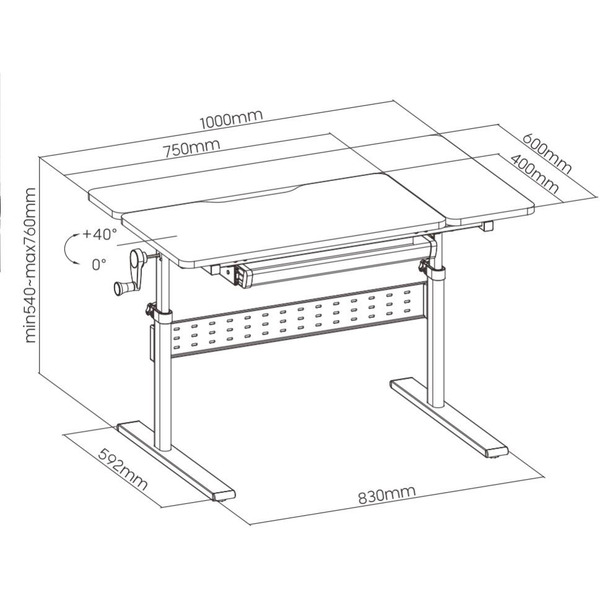 1000mm

750mm

600mm

400mm

min540~max760mm

+40°

0°

592mm

830mm