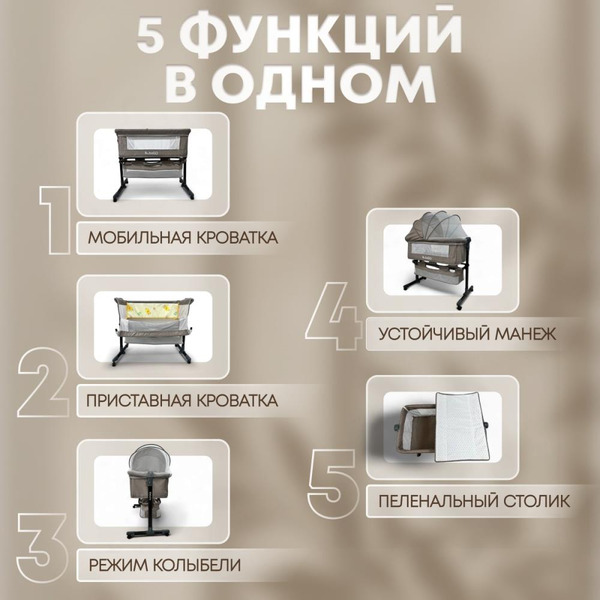 5 ФУНКЦИЙ В ОДНОМ

1
МОБИЛЬНАЯ КРОВАТКА

2
ПРИСТАВНАЯ КРОВАТКА

3
РЕЖИМ КОЛЫБЕЛИ

4
УСТОЙЧИВЫЙ МАНЕЖ

5
ПЕЛЕНАЛЬНЫЙ СТОЛИК