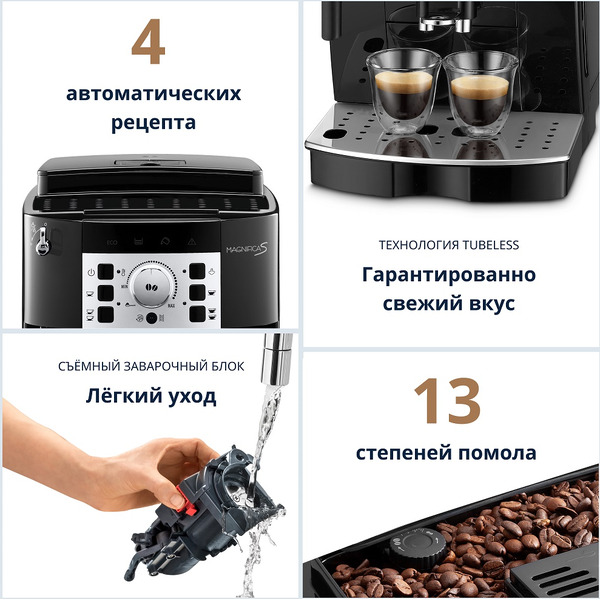 4
автоматических рецепта

ECO

MAGNIFICA S

MIN

MAX

ТЕХНОЛОГИЯ TUBELESS
Гарантированно свежий вкус

СЪЁМНЫЙ ЗАВАРОЧНЫЙ БЛОК
Лёгкий уход

13
степеней помола