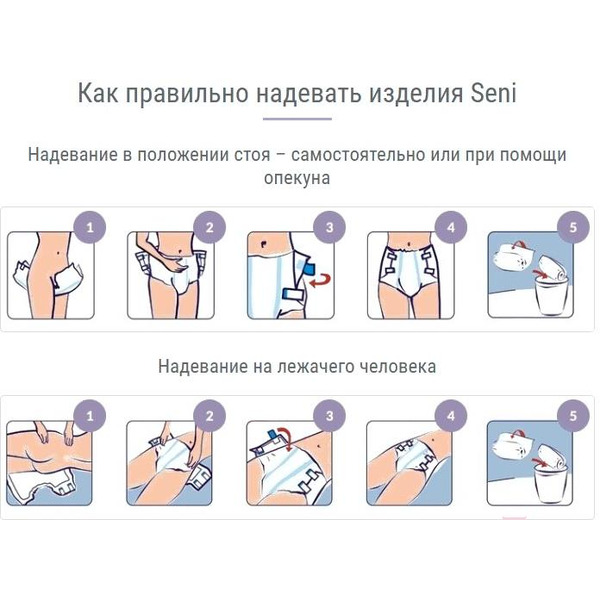 Как правильно надевать изделия Seni

Надевание в положении стоя – самостоятельно или при помощи опекуна

1

2

3

4

5

Надевание на лежачего человека

1

2

3

4

5