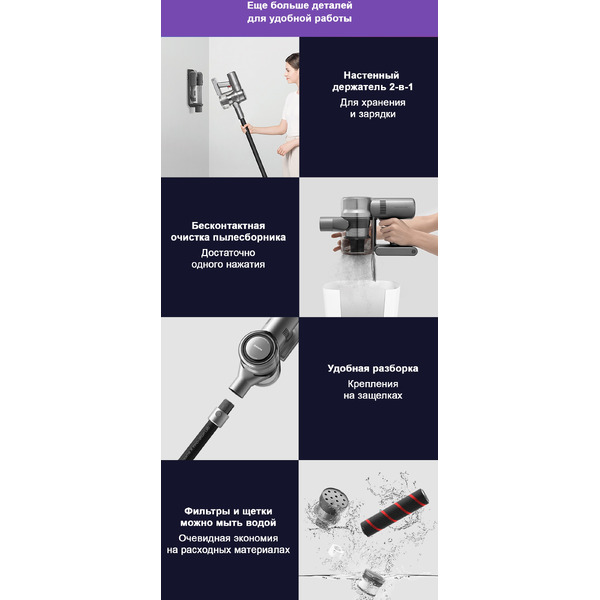 Еще больше деталей для удобной работы

Настенный держатель 2-в-1
Для хранения и зарядки

Бесконтактная очистка пылесборника
Достаточно одного нажатия

Удобная разборка
Крепления на защелках

Фильтры и щетки можно мыть водой
Очевидная экономия на расходных материалах