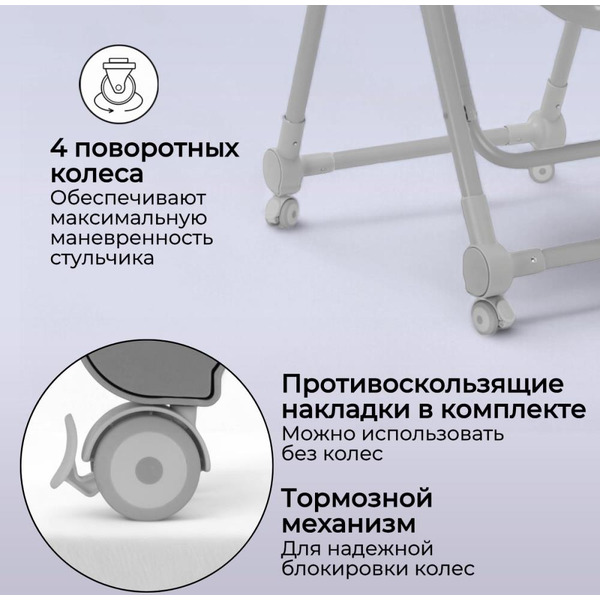 4 поворотных колеса
Обеспечивают максимальную маневренность стульчика

Противоскользящие накладки в комплекте
Можно использовать без колес

Тормозной механизм
Для надежной блокировки колес