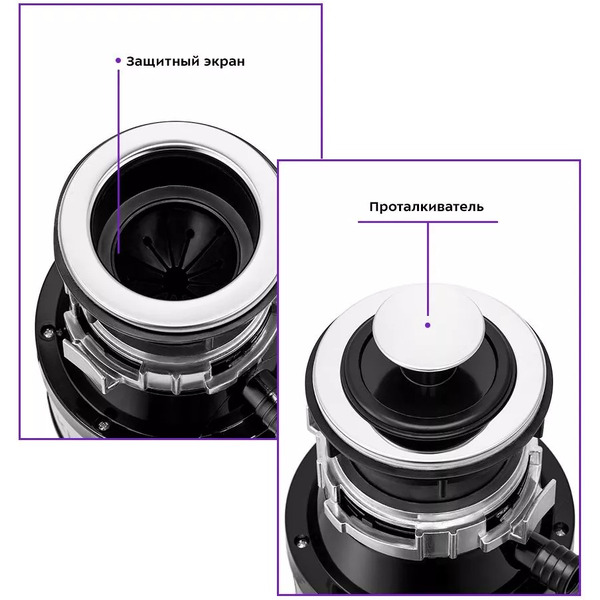 Защитный экран

Проталкиватель