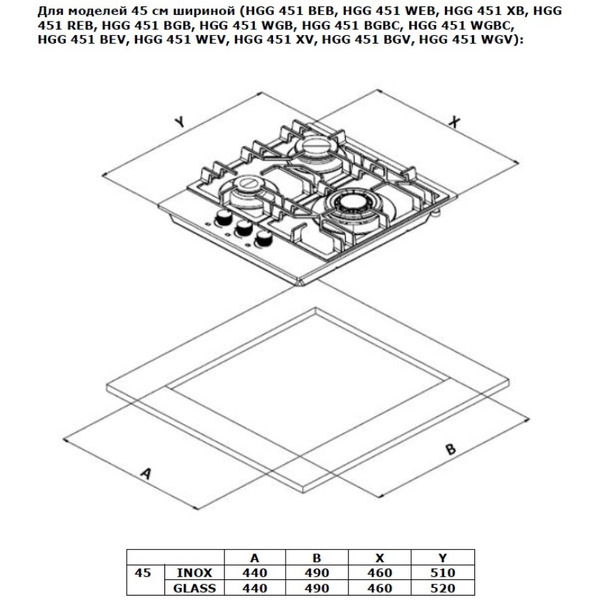 Для моделей 45 см шириной (HGG 451 BEB, HGG 451 WEB, HGG 451 XB, HGG 451 REB, HGG 451 BGB, HGG 451 WGB, HGG 451 BGBC, HGG 451 WGBC, HGG 451 BEV, HGG 451 WEV, HGG 451 XV, HGG 451 BGV, HGG 451 WGV):

Y
X
A
B

| | | A | B | X | Y |
|---|---|---|---|---|---|
| 45 | INOX | 440 | 490 | 460 | 510 |
| | GLASS | 440 | 490 | 460 | 520 |