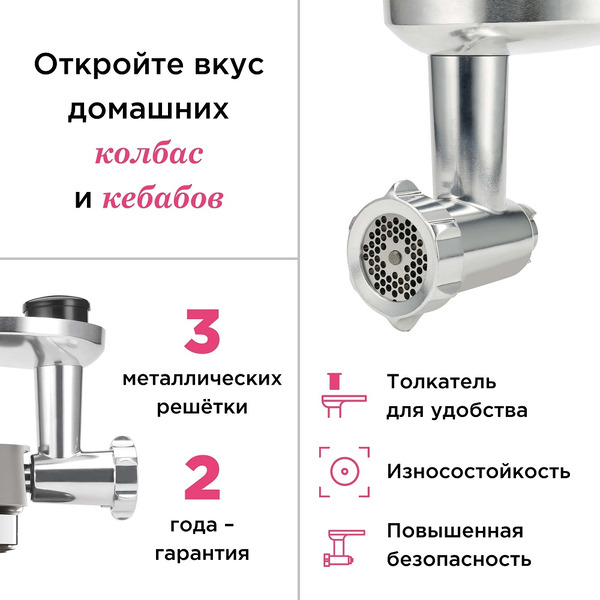 Откройте вкус домашних колбас и кебабов

3
металлических решётки

2
года – гарантия

Толкатель для удобства

Износостойкость

Повышенная безопасность