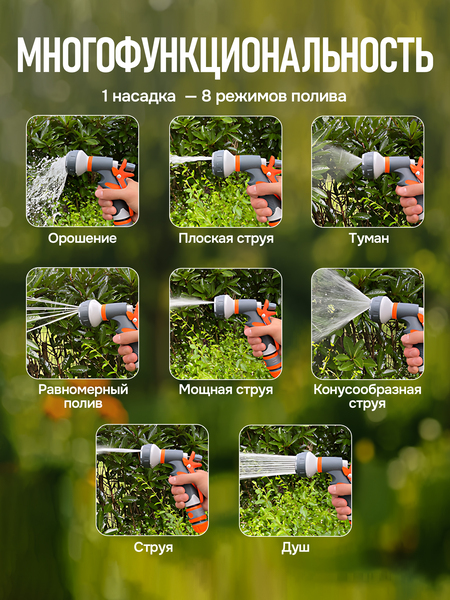 МНОГОФУНКЦИОНАЛЬНОСТЬ

1 насадка — 8 режимов полива

Орошение

Плоская струя

Туман

Равномерный полив

Мощная струя

Конусообразная струя

Струя

Душ