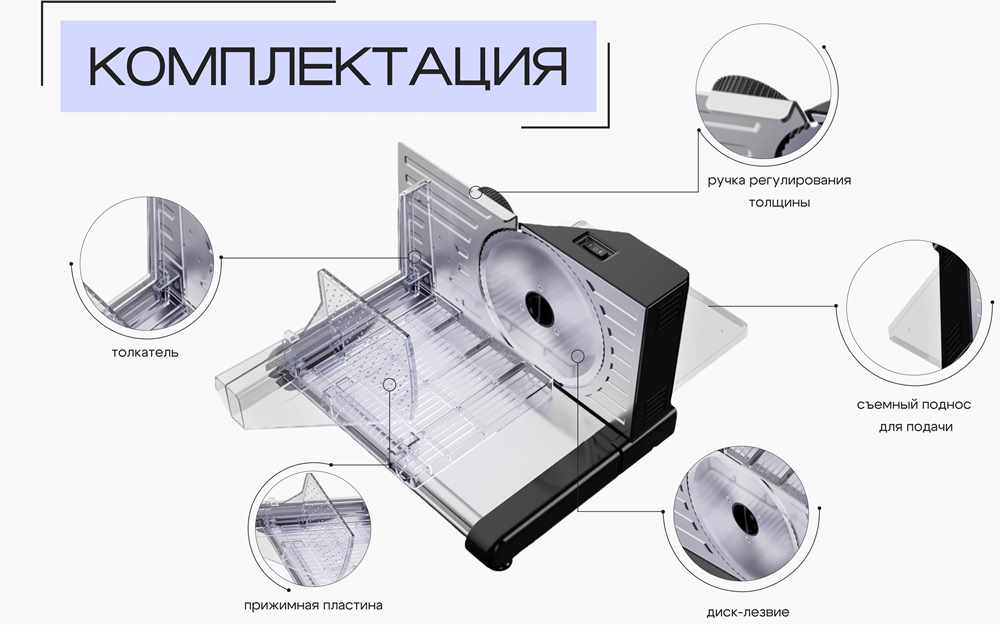 КОМПЛЕКТАЦИЯ

ручка регулирования толщины

толкатель

съемный поднос для подачи

прижимная пластина

диск-лезвие