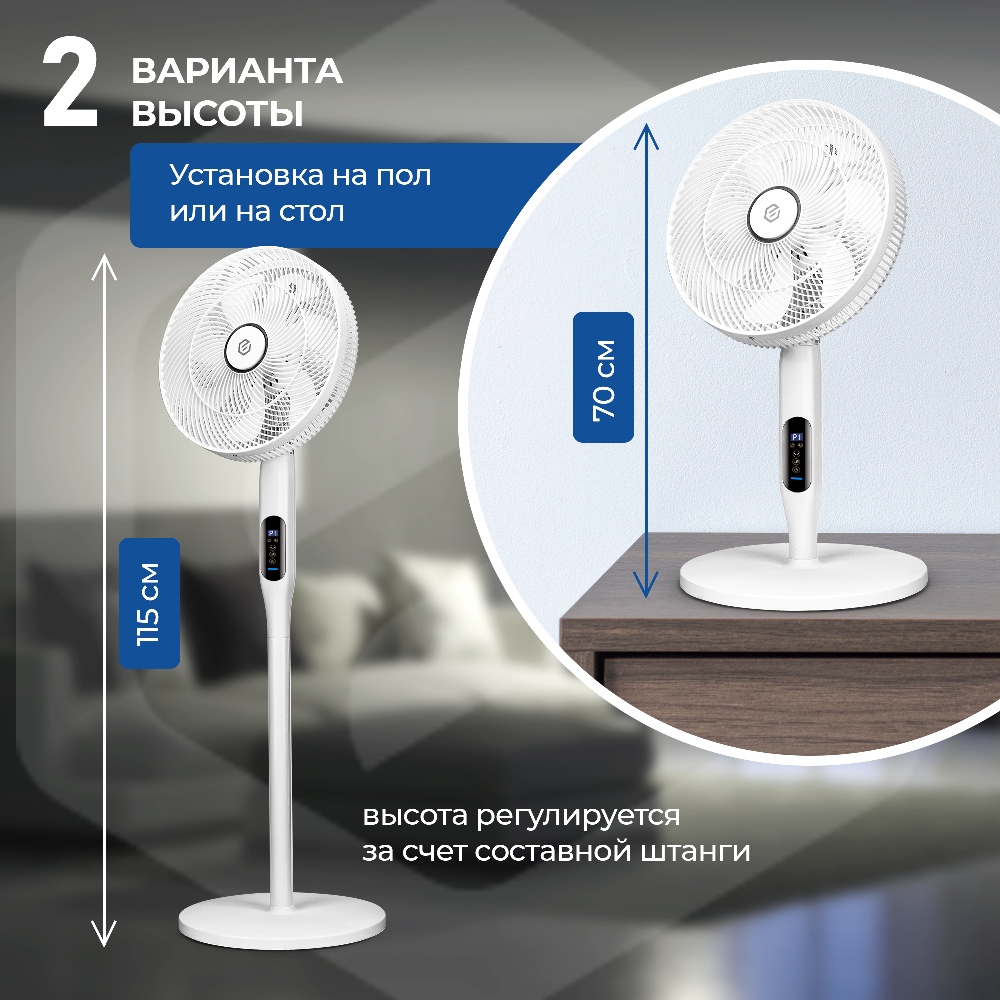 2 ВАРИАНТА ВЫСОТЫ

Установка на пол или на стол

115 см

70 см

высота регулируется за счет составной штанги