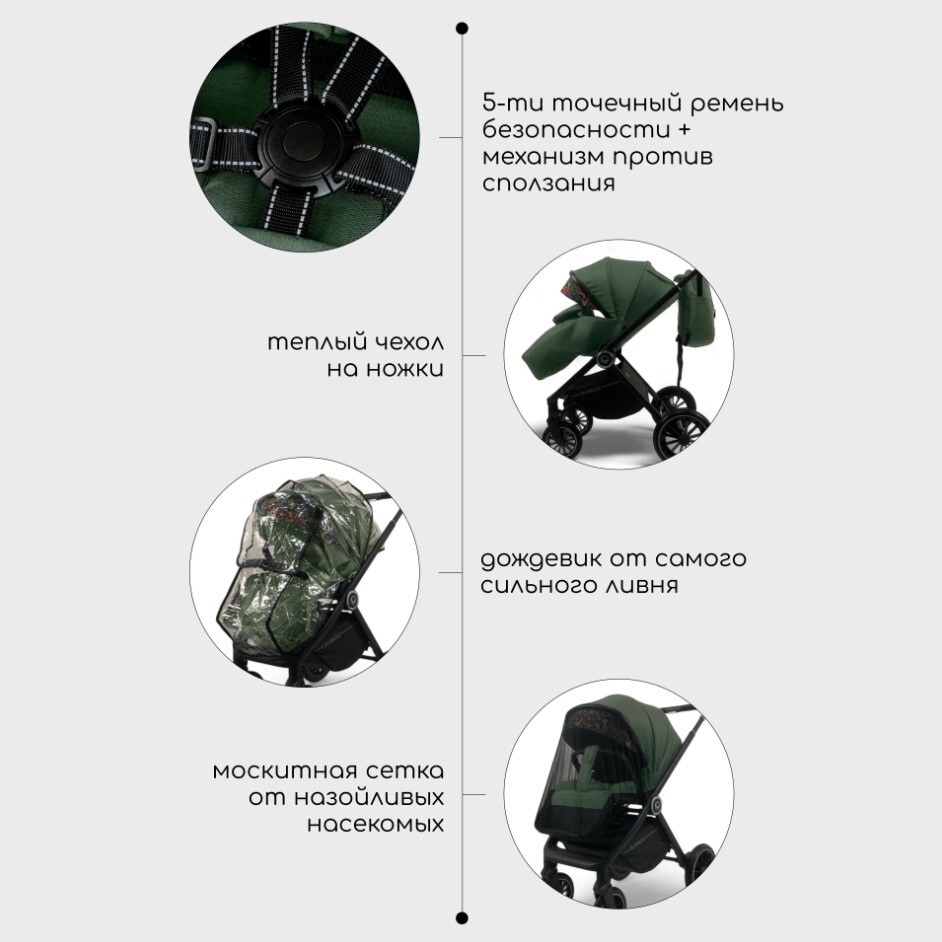 5-ти точечный ремень безопасности + механизм против сползания

теплый чехол на ножки

дождевик от самого сильного ливня

москитная сетка от назойливых насекомых