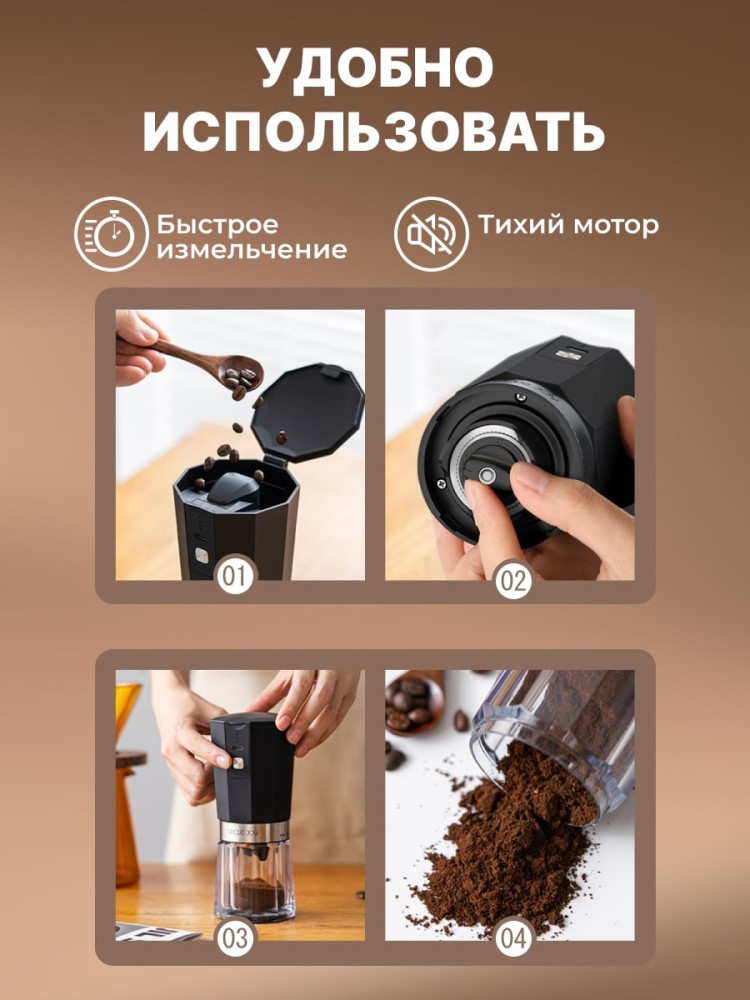 УДОБНО ИСПОЛЬЗОВАТЬ

Быстрое измельчение

Тихий мотор

01

02

CIRCLE JOY

03

04