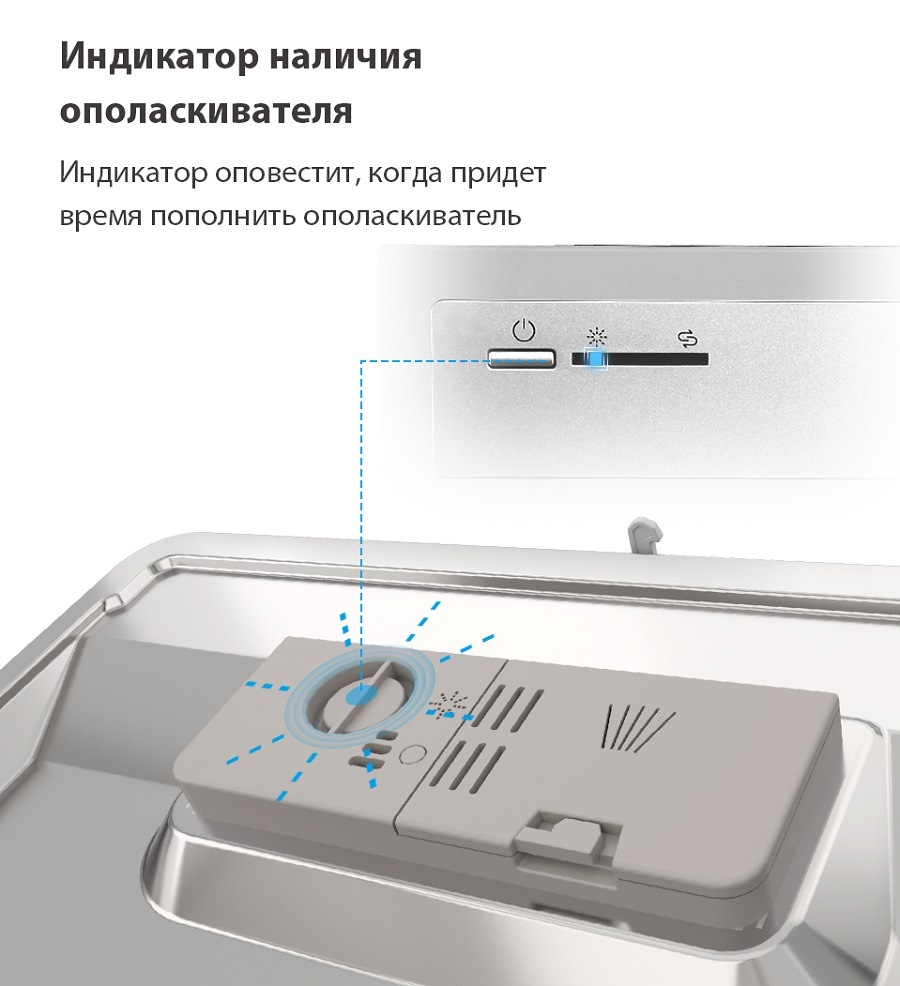 Индикатор наличия ополаскивателя

Индикатор оповестит, когда придет время пополнить ополаскиватель