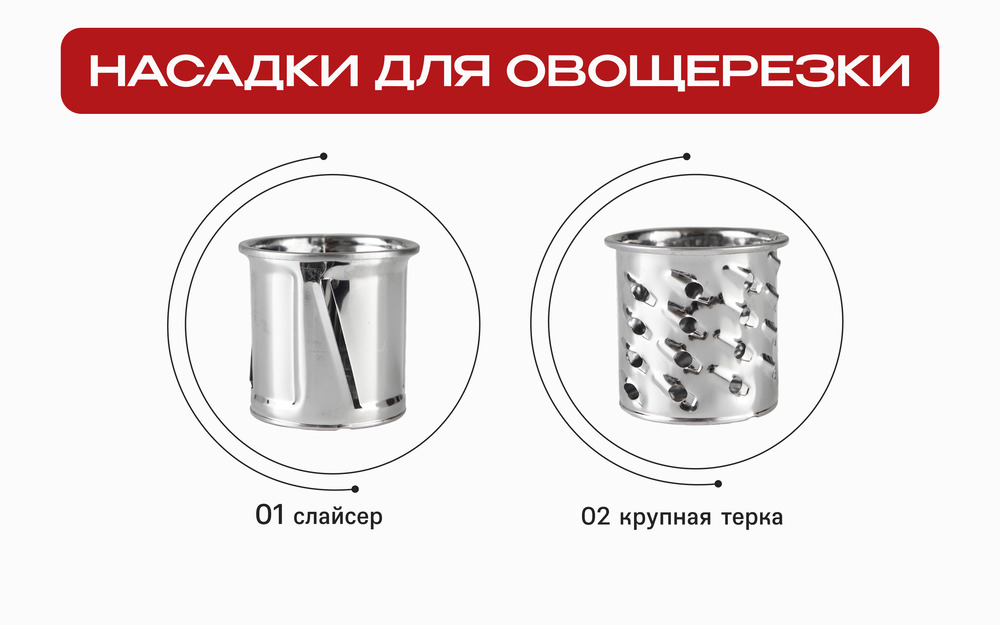 НАСАДКИ ДЛЯ ОВОЩЕРЕЗКИ

01 слайсер

02 крупная терка