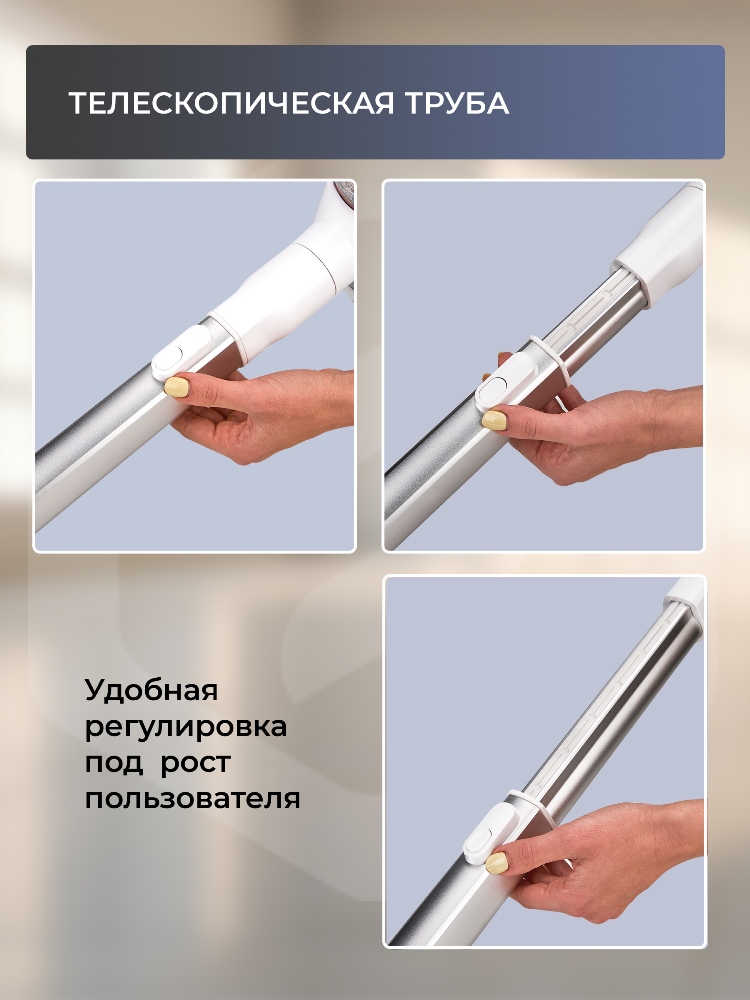 ТЕЛЕСКОПИЧЕСКАЯ ТРУБА

Удобная регулировка под рост пользователя