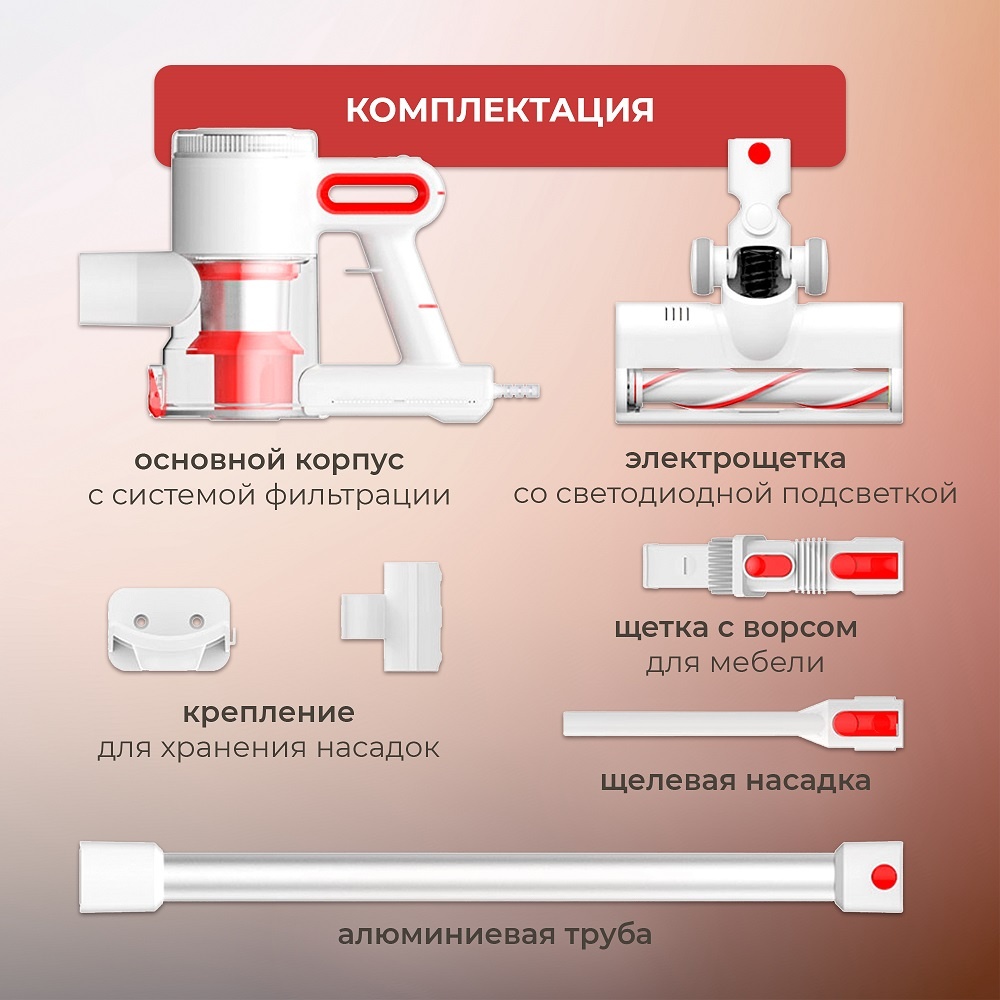 КОМПЛЕКТАЦИЯ

основной корпус
с системой фильтрации

электрощетка
со светодиодной подсветкой

щетка с ворсом
для мебели

крепление
для хранения насадок

щелевая насадка

алюминиевая труба