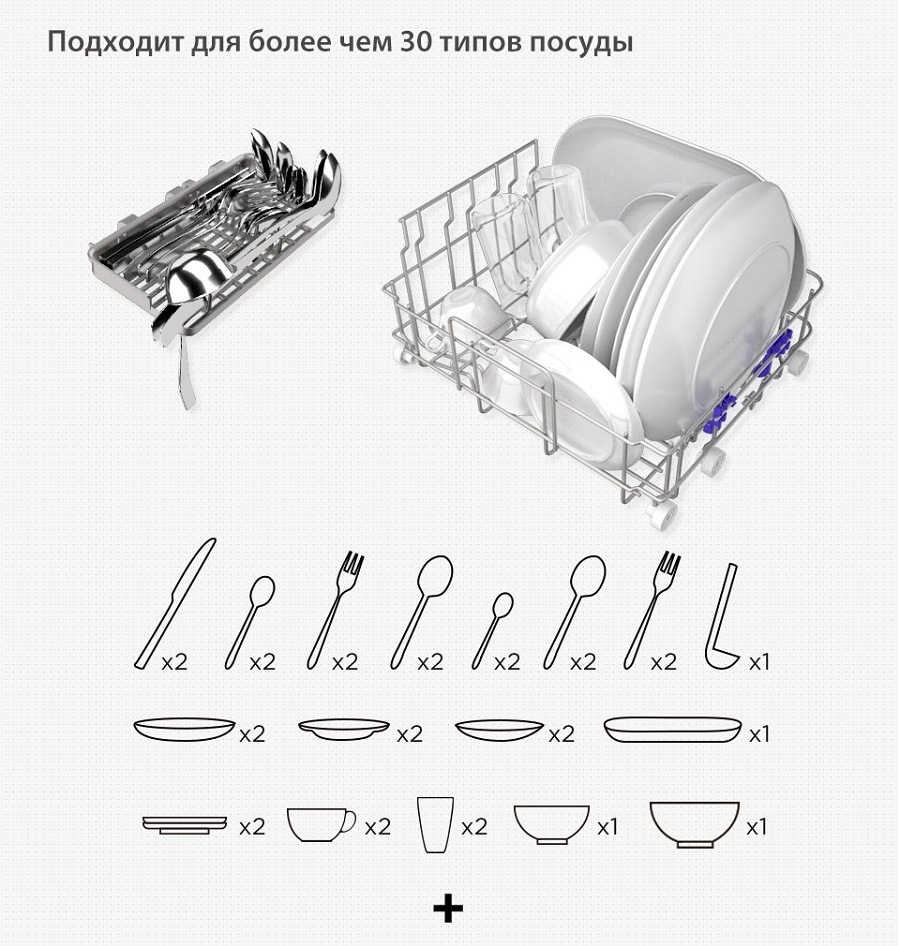 Подходит для более чем 30 типов посуды

x2 x2 x2 x2 x2 x2 x2 x1

x2 x2 x2 x1

x2 x2 x2 x1 x1

+