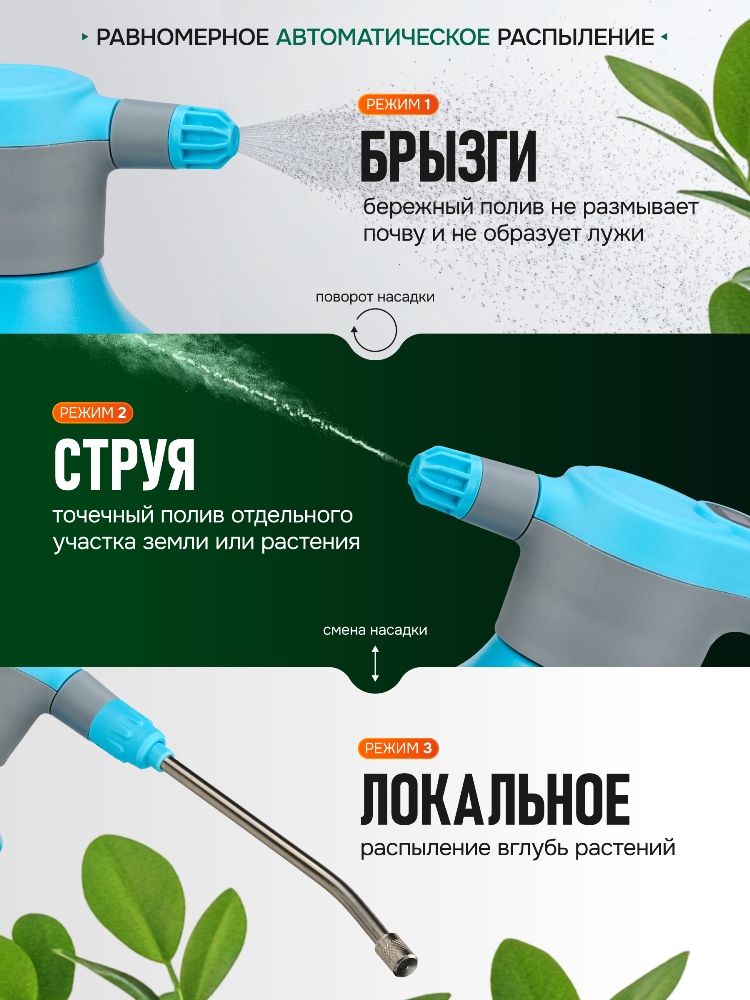 РАВНОМЕРНОЕ АВТОМАТИЧЕСКОЕ РАСПЫЛЕНИЕ

РЕЖИМ 1

БРЫЗГИ

бережный полив не размывает почву и не образует лужи

поворот насадки

РЕЖИМ 2

СТРУЯ

точечный полив отдельного участка земли или растения

смена насадки

РЕЖИМ 3

ЛОКАЛЬНОЕ

распыление вглубь растений