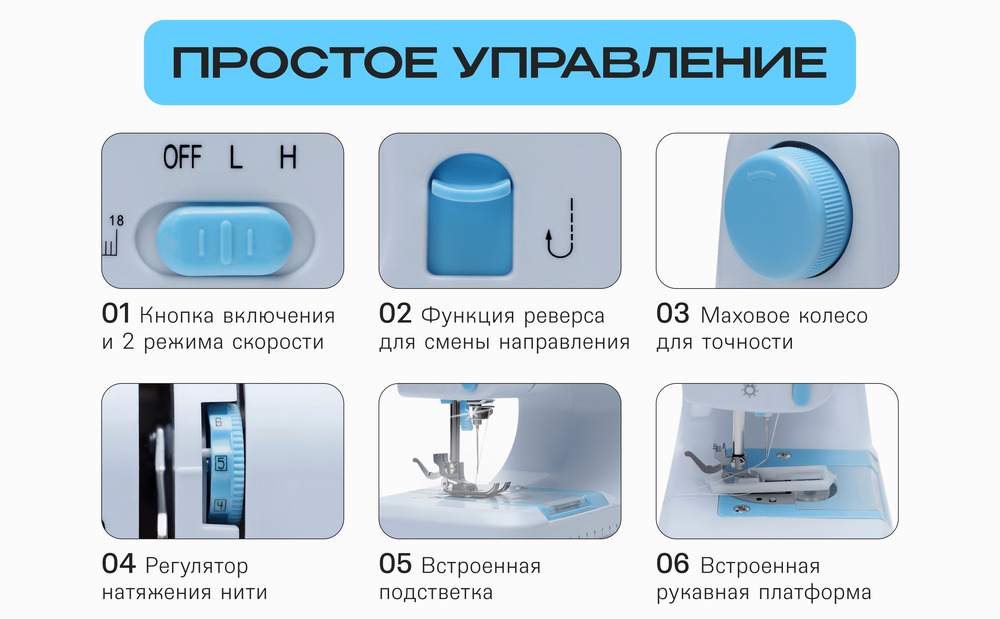 ПРОСТОЕ УПРАВЛЕНИЕ

OFF L H

18

01 Кнопка включения и 2 режима скорости

02 Функция реверса для смены направления

03 Маховое колесо для точности

6
5
4

04 Регулятор натяжения нити

05 Встроенная подстветка

06 Встроенная рукавная платформа