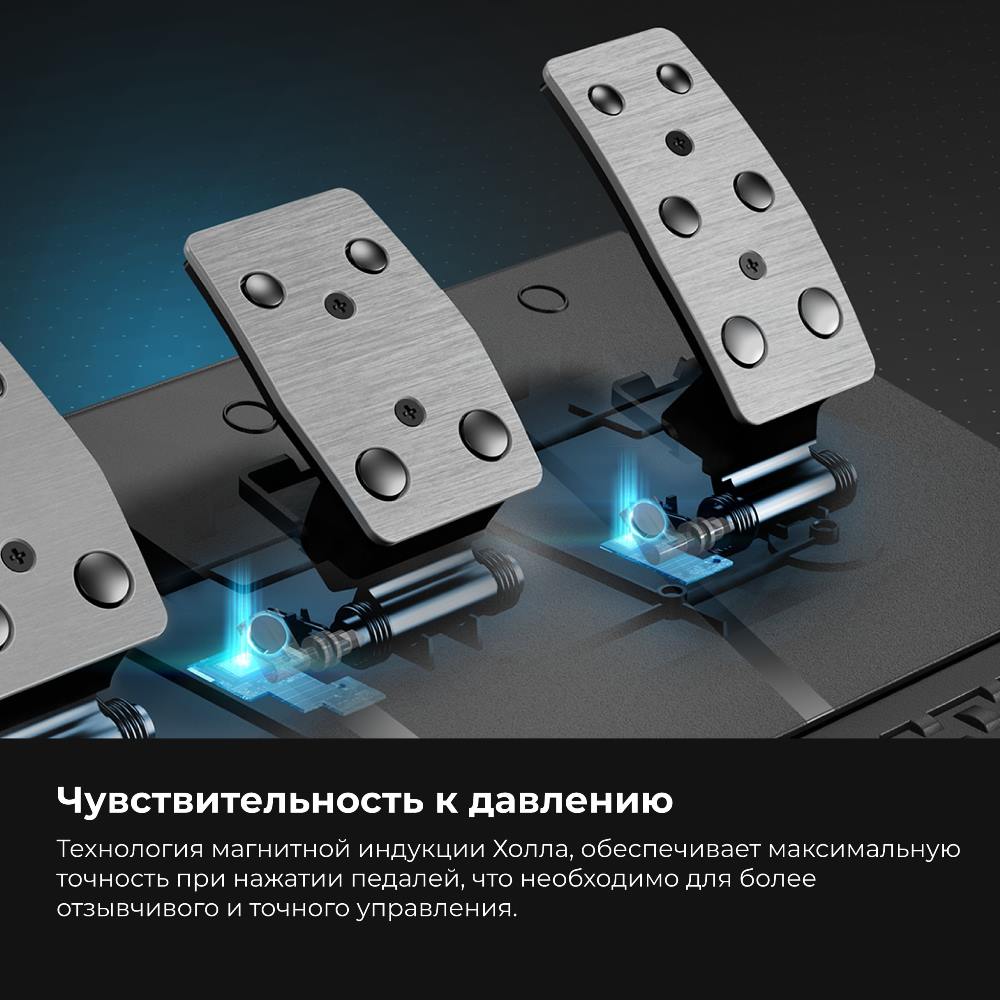 Чувствительность к давлению

Технология магнитной индукции Холла, обеспечивает максимальную точность при нажатии педалей, что необходимо для более отзывчивого и точного управления.