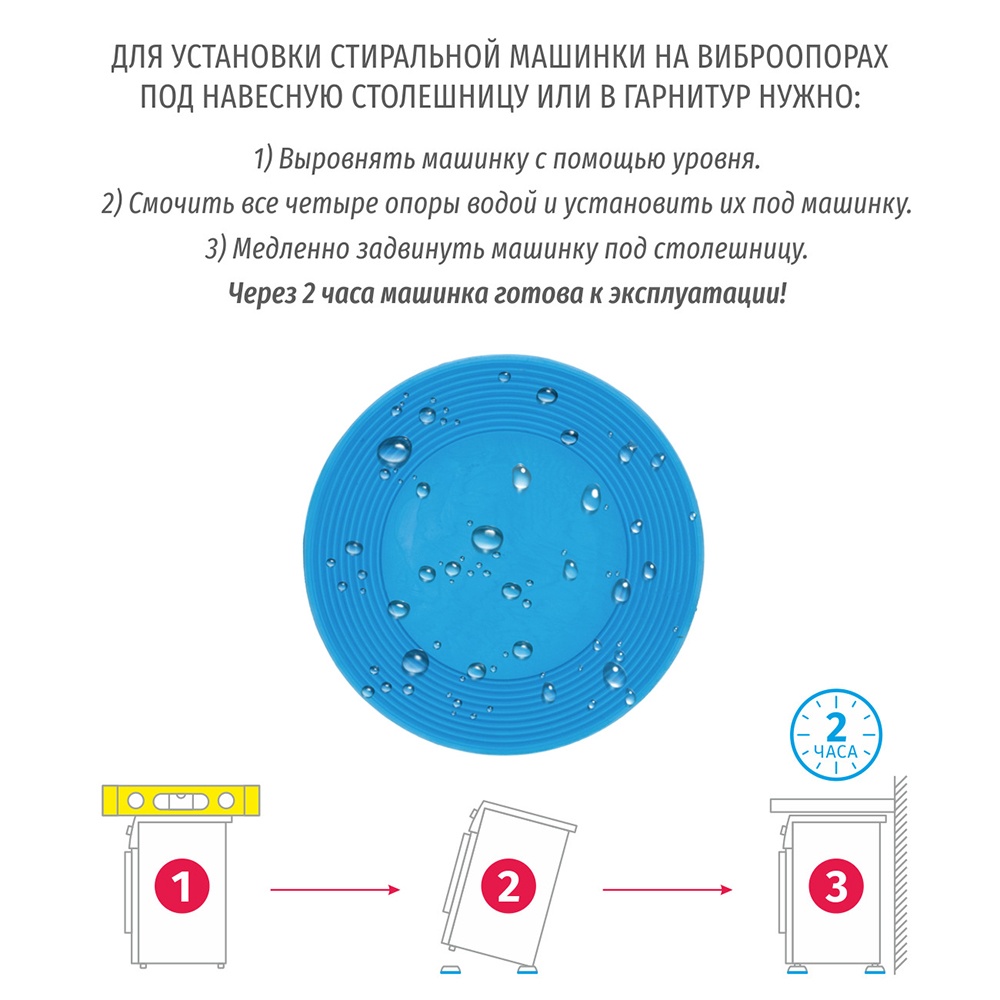 ДЛЯ УСТАНОВКИ СТИРАЛЬНОЙ МАШИНКИ НА ВИБРООПОРАХ ПОД НАВЕСНУЮ СТОЛЕШНИЦУ ИЛИ В ГАРНИТУР НУЖНО:

1) Выровнять машинку с помощью уровня.
2) Смочить все четыре опоры водой и установить их под машинку.
3) Медленно задвинуть машинку под столешницу.
Через 2 часа машинка готова к эксплуатации!

2
ЧАСА

1

2

3