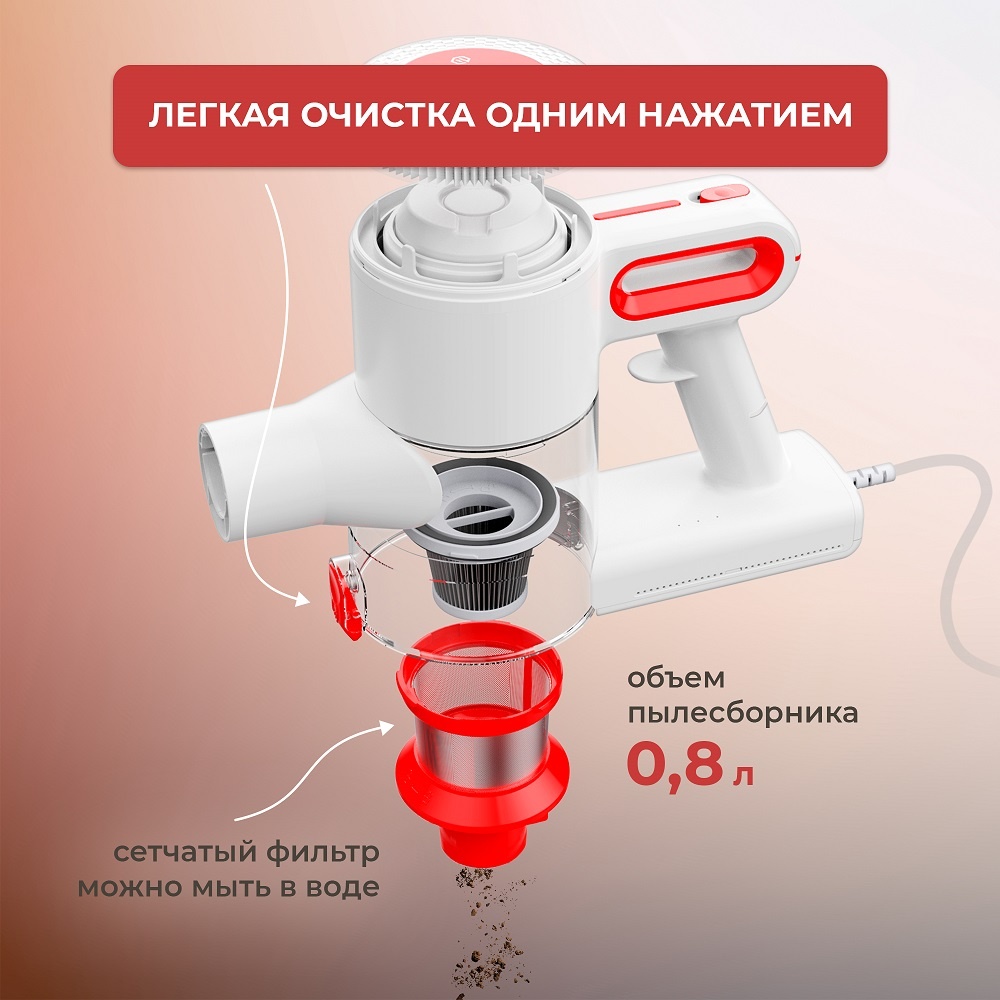 ЛЕГКАЯ ОЧИСТКА ОДНИМ НАЖАТИЕМ

объем пылесборника
0,8 л

сетчатый фильтр можно мыть в воде