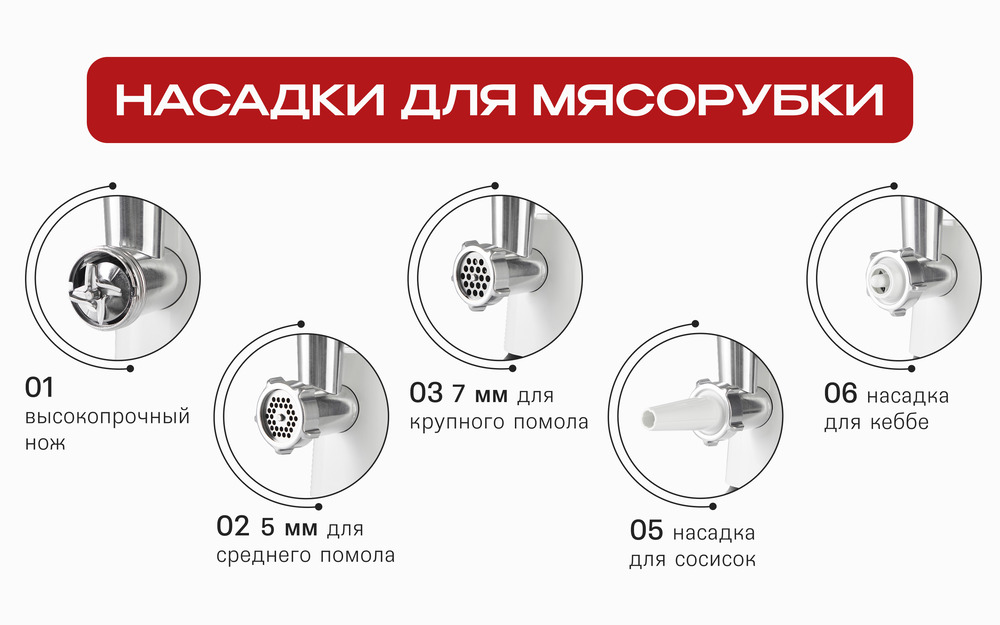 НАСАДКИ ДЛЯ МЯСОРУБКИ

01
высокопрочный нож

02 5 мм для среднего помола

03 7 мм для крупного помола

05 насадка для сосисок

06 насадка для кеббе