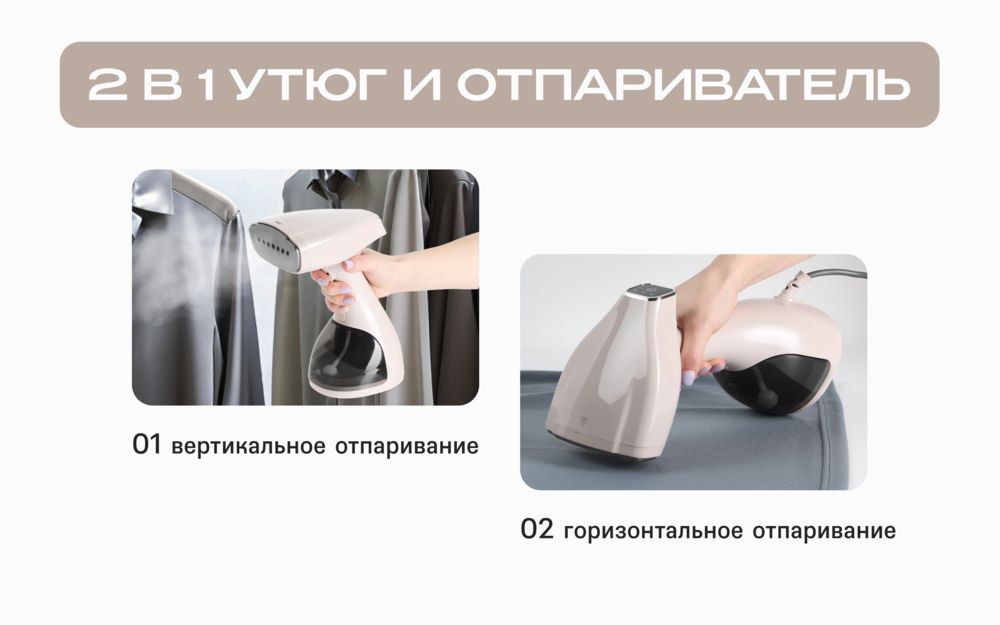 2 В 1 УТЮГ И ОТПАРИВАТЕЛЬ

01 вертикальное отпаривание

02 горизонтальное отпаривание