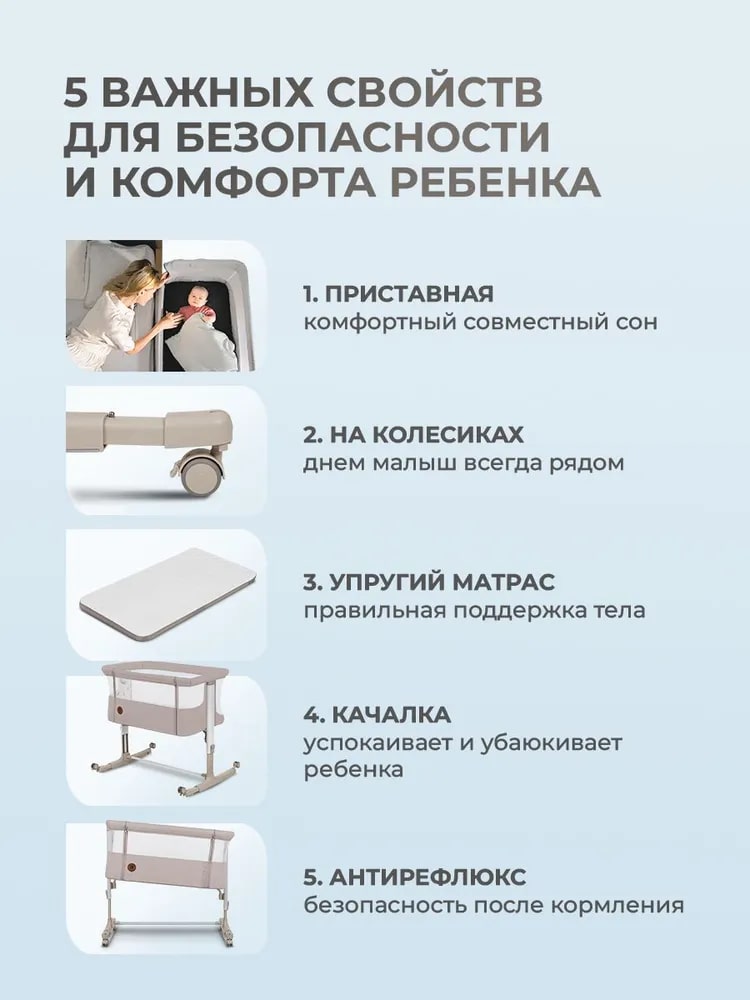 5 ВАЖНЫХ СВОЙСТВ ДЛЯ БЕЗОПАСНОСТИ И КОМФОРТА РЕБЕНКА

1. ПРИСТАВНАЯ
комфортный совместный сон

2. НА КОЛЕСИКАХ
днем малыш всегда рядом

3. УПРУГИЙ МАТРАС
правильная поддержка тела

4. КАЧАЛКА
успокаивает и убаюкивает ребенка

5. АНТИРЕФЛЮКС
безопасность после кормления