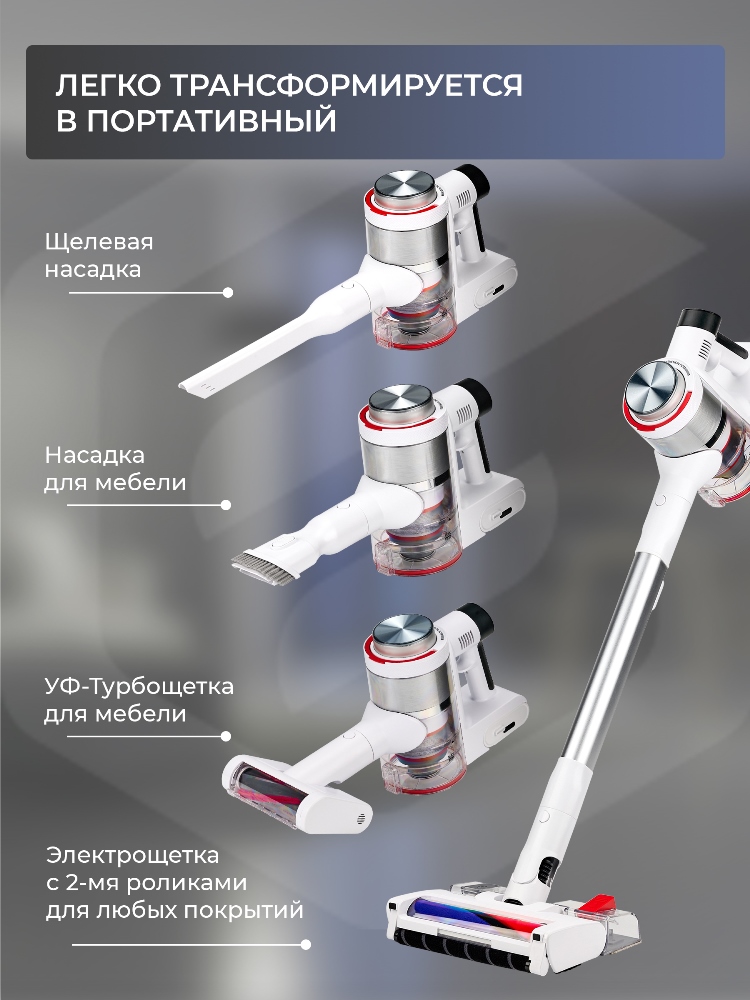 ЛЕГКО ТРАНСФОРМИРУЕТСЯ В ПОРТАТИВНЫЙ

Щелевая насадка

Насадка для мебели

УФ-Турбощетка для мебели

Электрощетка с 2-мя роликами для любых покрытий