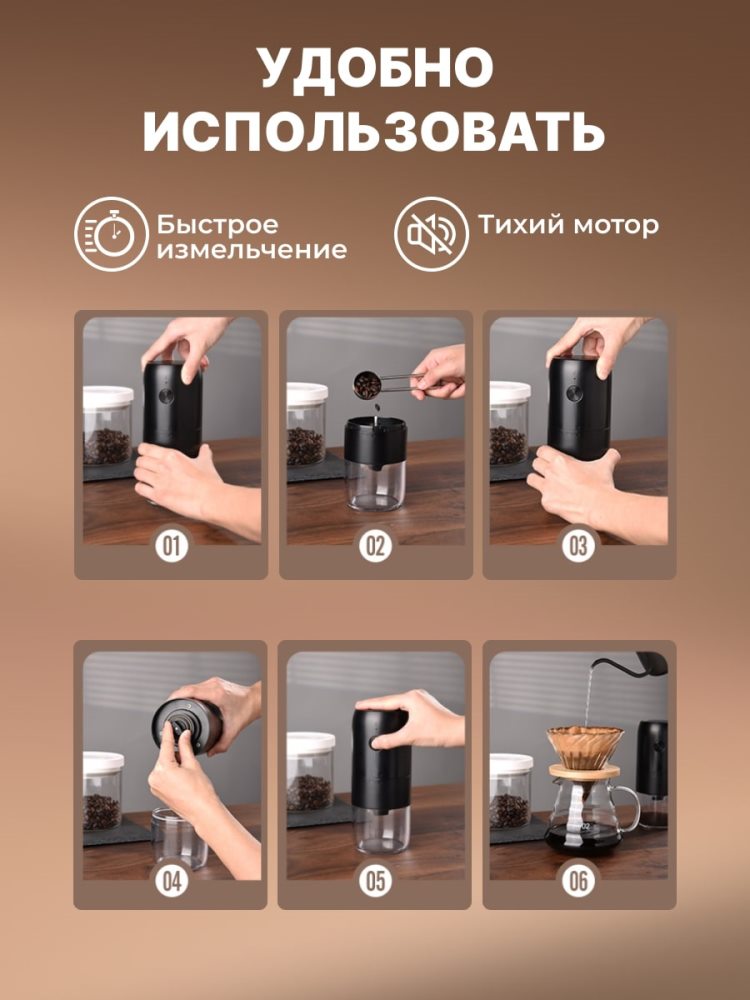 УДОБНО ИСПОЛЬЗОВАТЬ

Быстрое измельчение

Тихий мотор

01

02

03

04

05

06