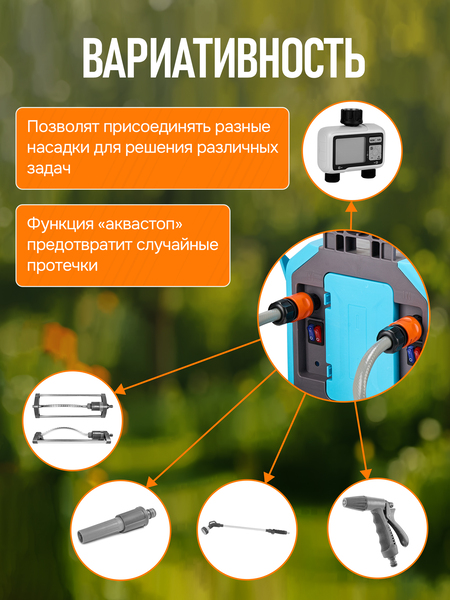 ВАРИАТИВНОСТЬ

Позволят присоединять разные насадки для решения различных задач

Функция «аквастоп» предотвратит случайные протечки