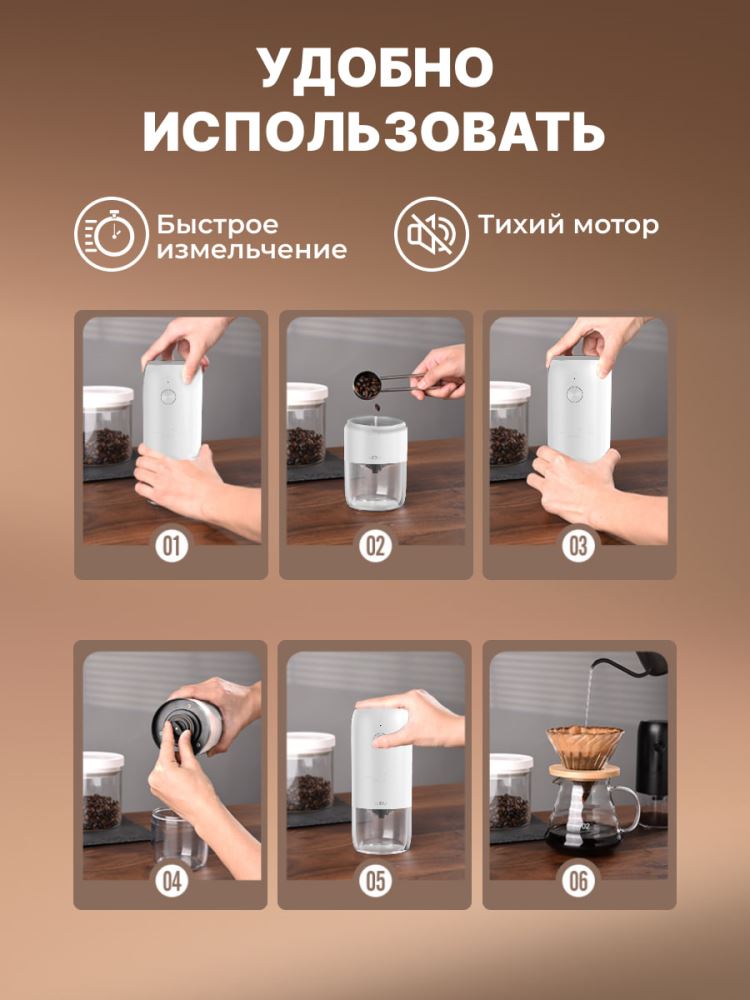 УДОБНО ИСПОЛЬЗОВАТЬ

Быстрое измельчение

Тихий мотор

01

02

03

04

05

06